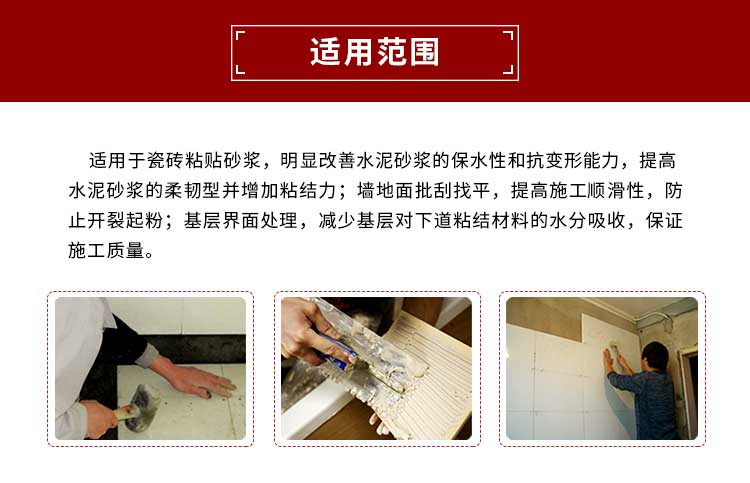 适用范围

适用于瓷砖粘贴砂浆，明显改善水泥砂浆的保水性和抗变形能力，提高水泥砂浆的柔韧型并增加粘结力；墙地面批刮找平，提高施工顺滑性，防止开裂起粉；基层界面处理，减少基层对下道粘结材料的水分吸收，保证施工质量。