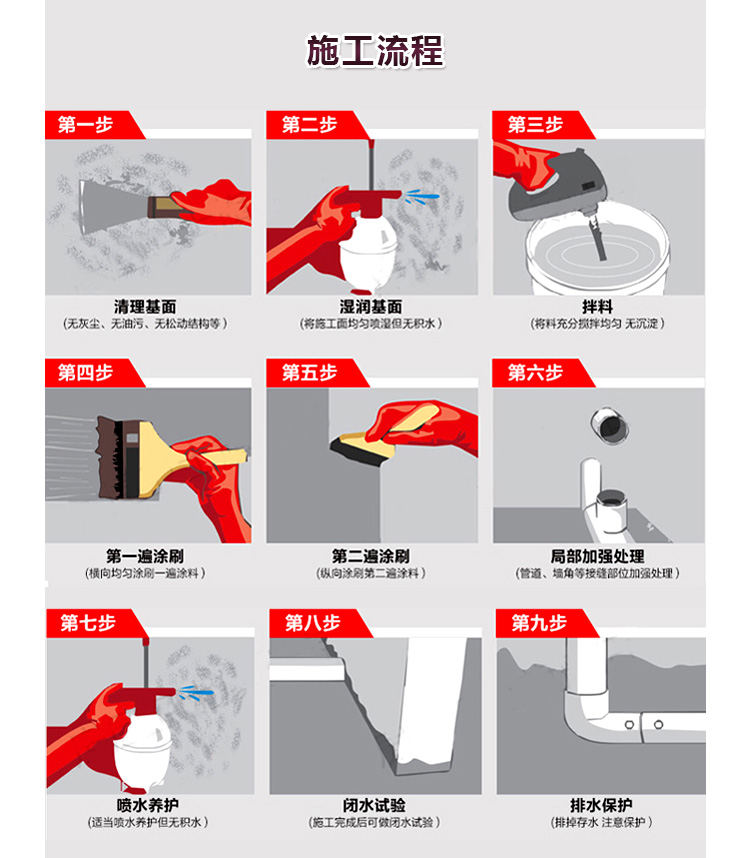 施工流程

第一步

清理基面
（无灰尘、无油污、无松动结构等）

第二步

湿润基面
（将施工面均匀喷湿但无积水）

第三步

拌料
（将料充分搅拌均匀 无沉淀）

第四步

第一遍涂刷
（横向均匀涂刷一遍涂料）

第五步

第二遍涂刷
（纵向涂刷第二遍涂料）

第六步

局部加强处理
（管道、墙角等接缝部位加强处理）

第七步

喷水养护
（适当喷水养护但无积水）

第八步

闭水试验
（施工完成后可做闭水试验）

第九步

排水保护
（排掉存水 注意保护）