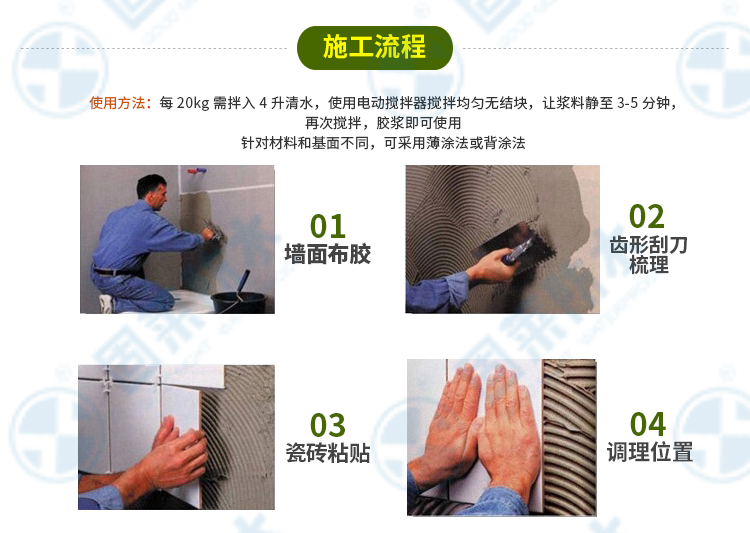 施工流程

使用方法：每 20kg 需拌入 4 升清水，使用电动搅拌器搅拌均匀无结块，让浆料静至 3-5 分钟，再次搅拌，胶浆即可使用
针对材料和基面不同，可采用薄涂法或背涂法

01
墙面布胶

02
齿形刮刀梳理

03
瓷砖粘贴

04
调理位置